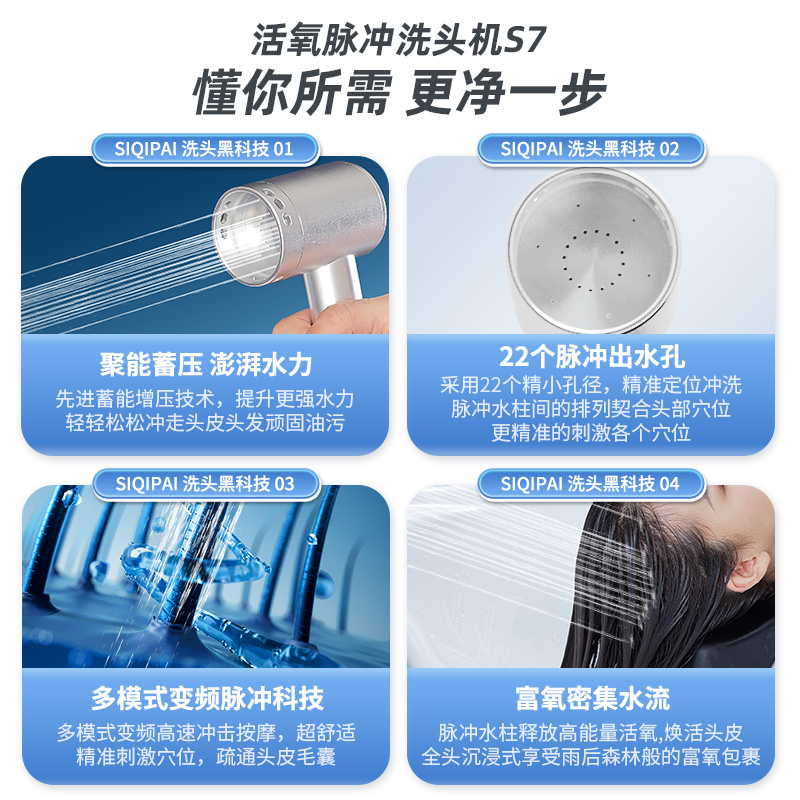 活氧脉冲洗头机S7
懂你所需 更净一步

SIQIPAI 洗头黑科技 01

聚能蓄压 澎湃水力

先进蓄能增压技术，提升更强水力
轻轻松松冲走头皮头发顽固油污

SIQIPAI 洗头黑科技 02

22个脉冲出水孔

采用22个精小孔径，精准定位冲洗
脉冲水柱间的排列契合头部穴位
更精准的刺激各个穴位

SIQIPAI 洗头黑科技 03

多模式变频脉冲科技

多模式变频高速冲击按摩，超舒适
精准刺激穴位，疏通头皮毛囊

SIQIPAI 洗头黑科技 04

富氧密集水流

脉冲水柱释放高能量活氧,焕活头皮
全头沉浸式享受雨后森林般的富氧包裹